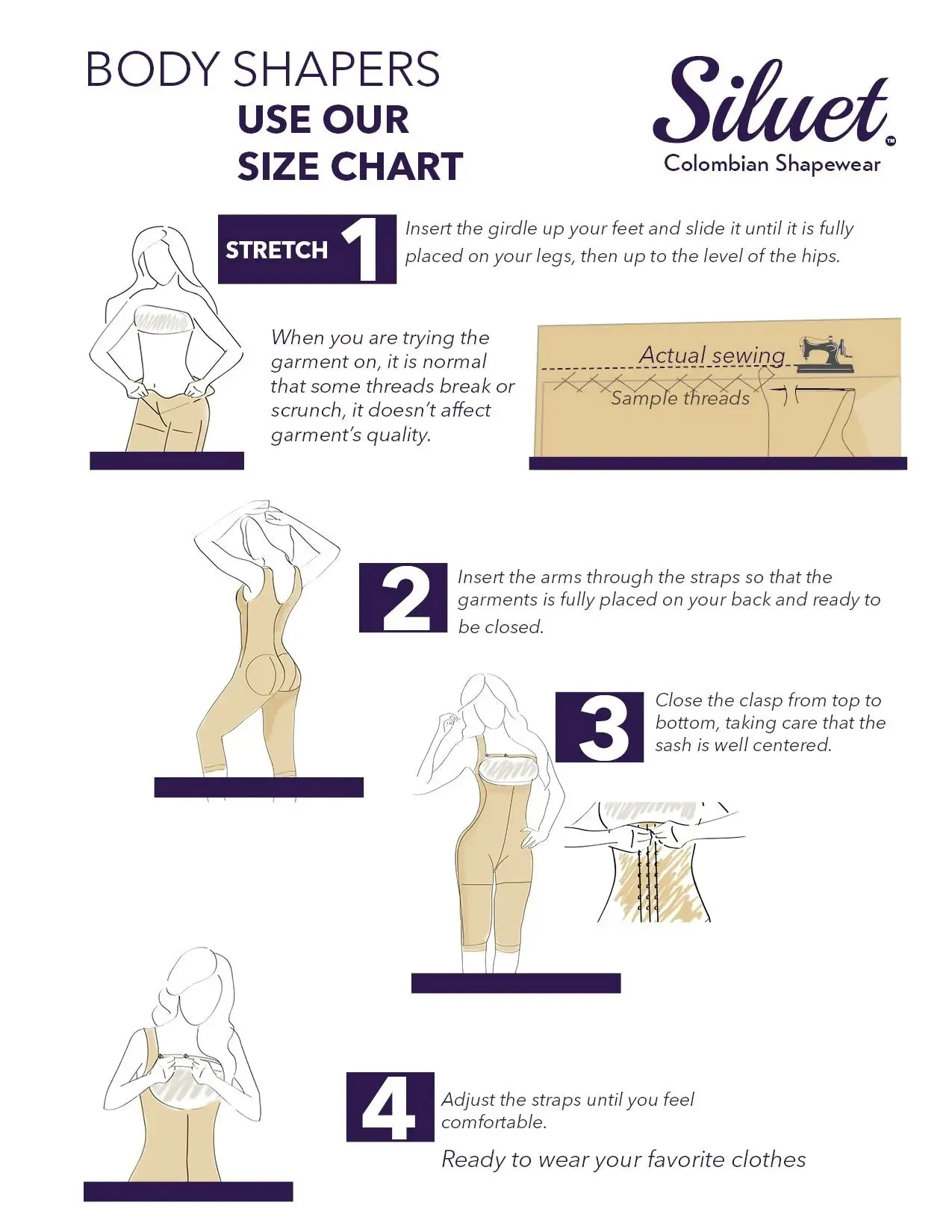 BODY SHAPERS
USE OUR
SIZE CHART

Siluet™
Colombian Shapewear

STRETCH 1

Insert the girdle up your feet and slide it until it is fully placed on your legs, then up to the level of the hips.

When you are trying the garment on, it is normal that some threads break or scrunch, it doesn't affect garment's quality.

Actual sewing

Sample threads

2

Insert the arms through the straps so that the garments is fully placed on your back and ready to be closed.

3

Close the clasp from top to bottom, taking care that the sash is well centered.

4

Adjust the straps until you feel comfortable.

Ready to wear your favorite clothes